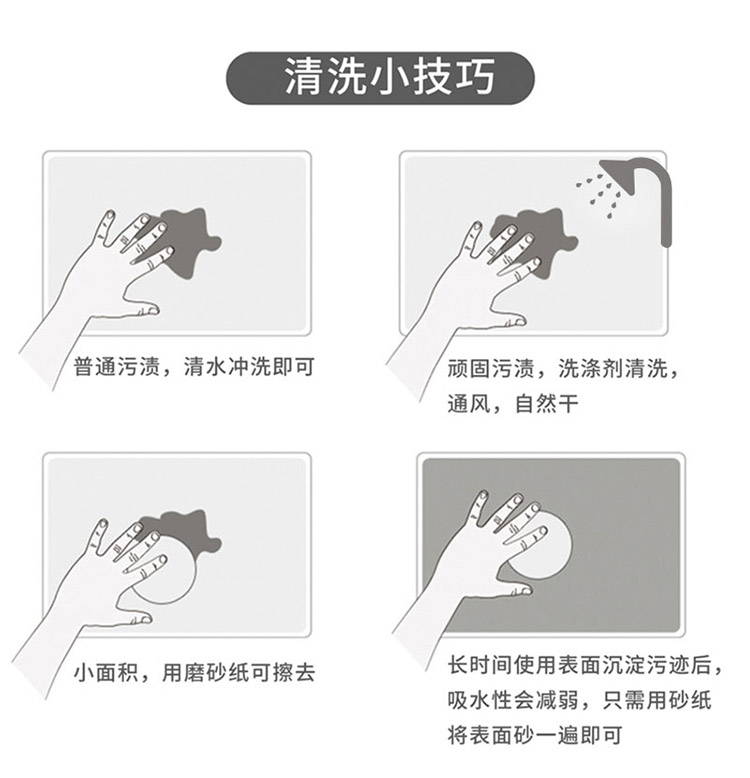 清洗小技巧

普通污渍，清水冲洗即可

顽固污渍，洗涤剂清洗，通风，自然干

小面积，用磨砂纸可擦去

长时间使用表面沉淀污迹后，吸水性会减弱，只需用砂纸将表面砂一遍即可