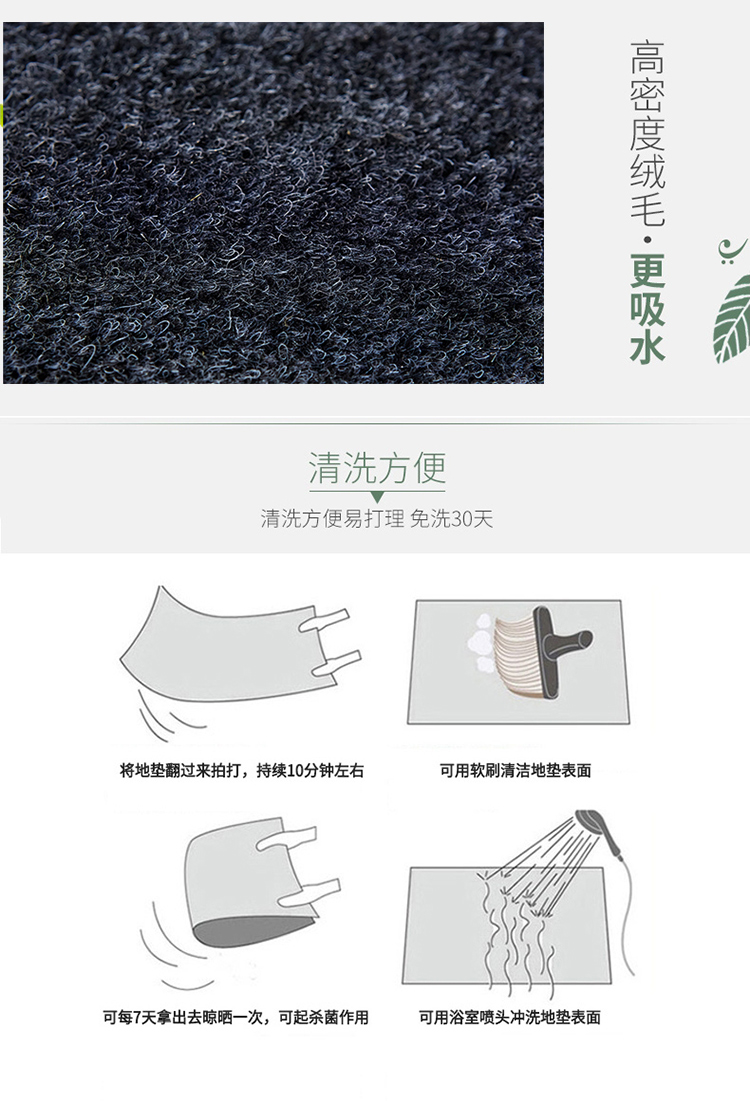 高密度绒毛·更吸水

清洗方便

清洗方便易打理 免洗30天

将地垫翻过来拍打，持续10分钟左右

可用软刷清洁地垫表面

可每7天拿出去晾晒一次，可起杀菌作用

可用浴室喷头冲洗地垫表面