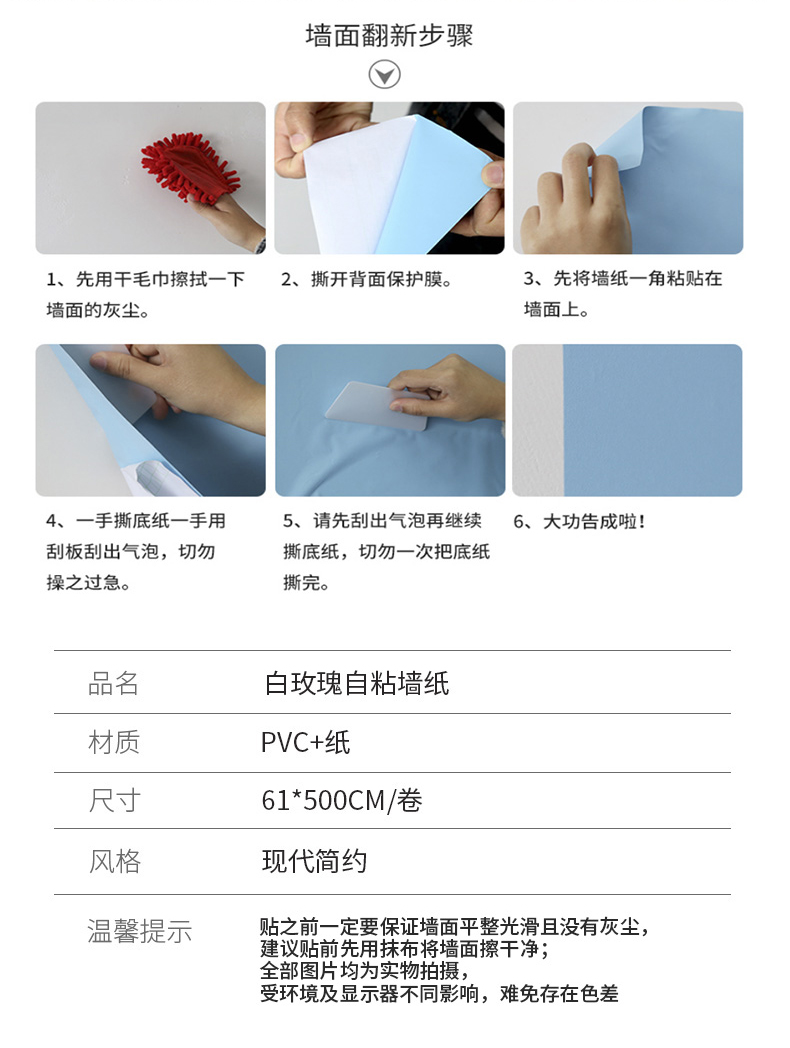 墙面翻新步骤

1、先用干毛巾擦拭一下墙面的灰尘。

2、撕开背面保护膜。

3、先将墙纸一角粘贴在墙面上。

4、一手撕底纸一手用刮板刮出气泡，切勿操之过急。

5、请先刮出气泡再继续撕底纸，切勿一次把底纸撕完。

6、大功告成啦！

| 品名 | 白玫瑰自粘墙纸 |
|---|---|
| 材质 | PVC+纸 |
| 尺寸 | 61*500CM/卷 |
| 风格 | 现代简约 |
| 温馨提示 | 贴之前一定要保证墙面平整光滑且没有灰尘，建议贴前先用抹布将墙面擦干净；全部图片均为实物拍摄，受环境及显示器不同影响，难免存在色差 |