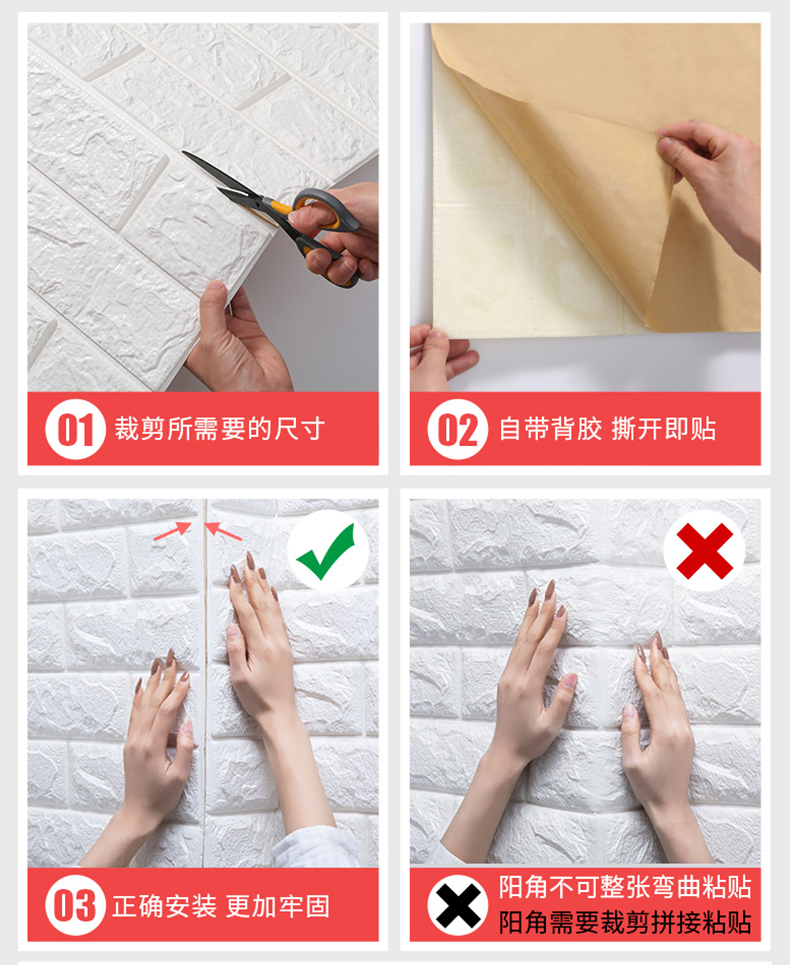 01 裁剪所需要的尺寸

02 自带背胶 撕开即贴

03 正确安装 更加牢固

阳角不可整张弯曲粘贴
阳角需要裁剪拼接粘贴