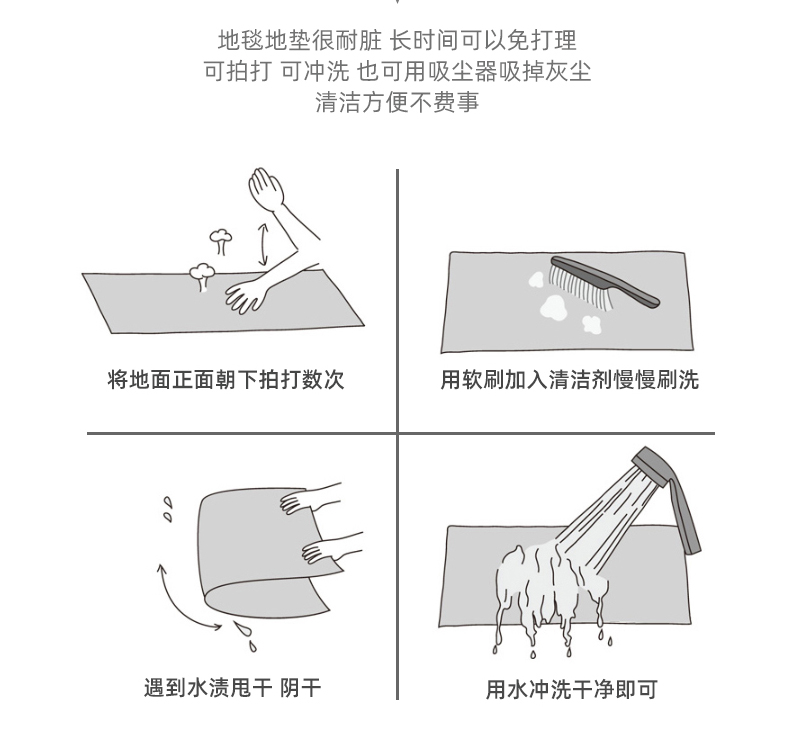 地毯地垫很耐脏 长时间可以免打理
可拍打 可冲洗 也可用吸尘器吸掉灰尘
清洁方便不费事

将地面正面朝下拍打数次

用软刷加入清洁剂慢慢刷洗

遇到水渍甩干 阴干

用水冲洗干净即可