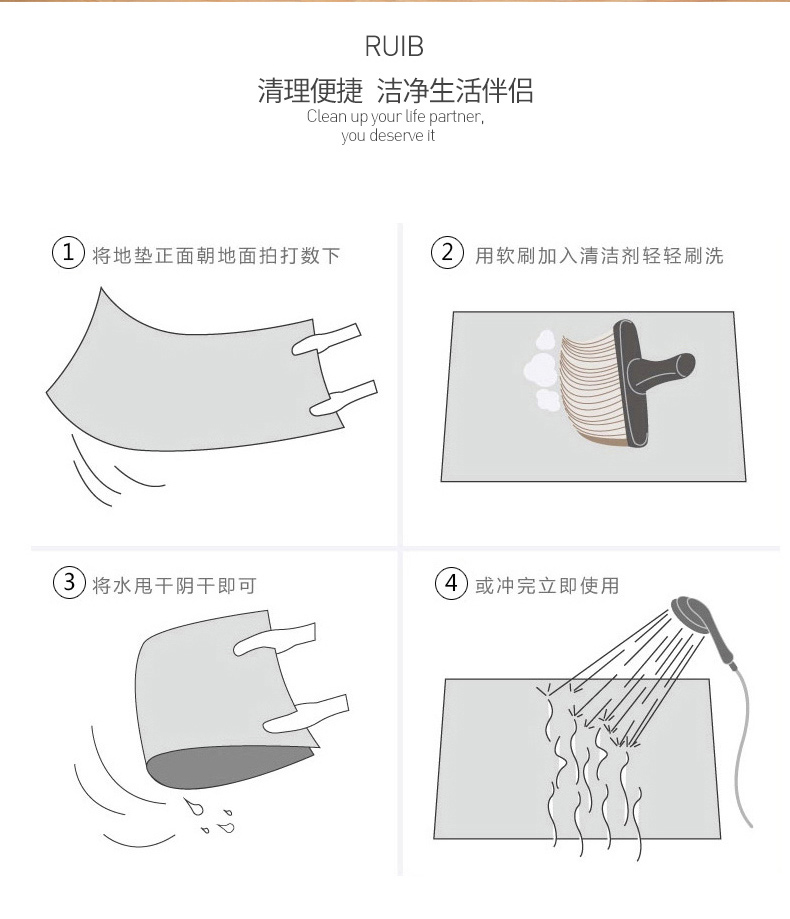 RUIB

清理便捷 洁净生活伴侣

Clean up your life partner, you deserve it

① 将地垫正面朝地面拍打数下

② 用软刷加入清洁剂轻轻刷洗

③ 将水甩干阴干即可

④ 或冲完立即使用